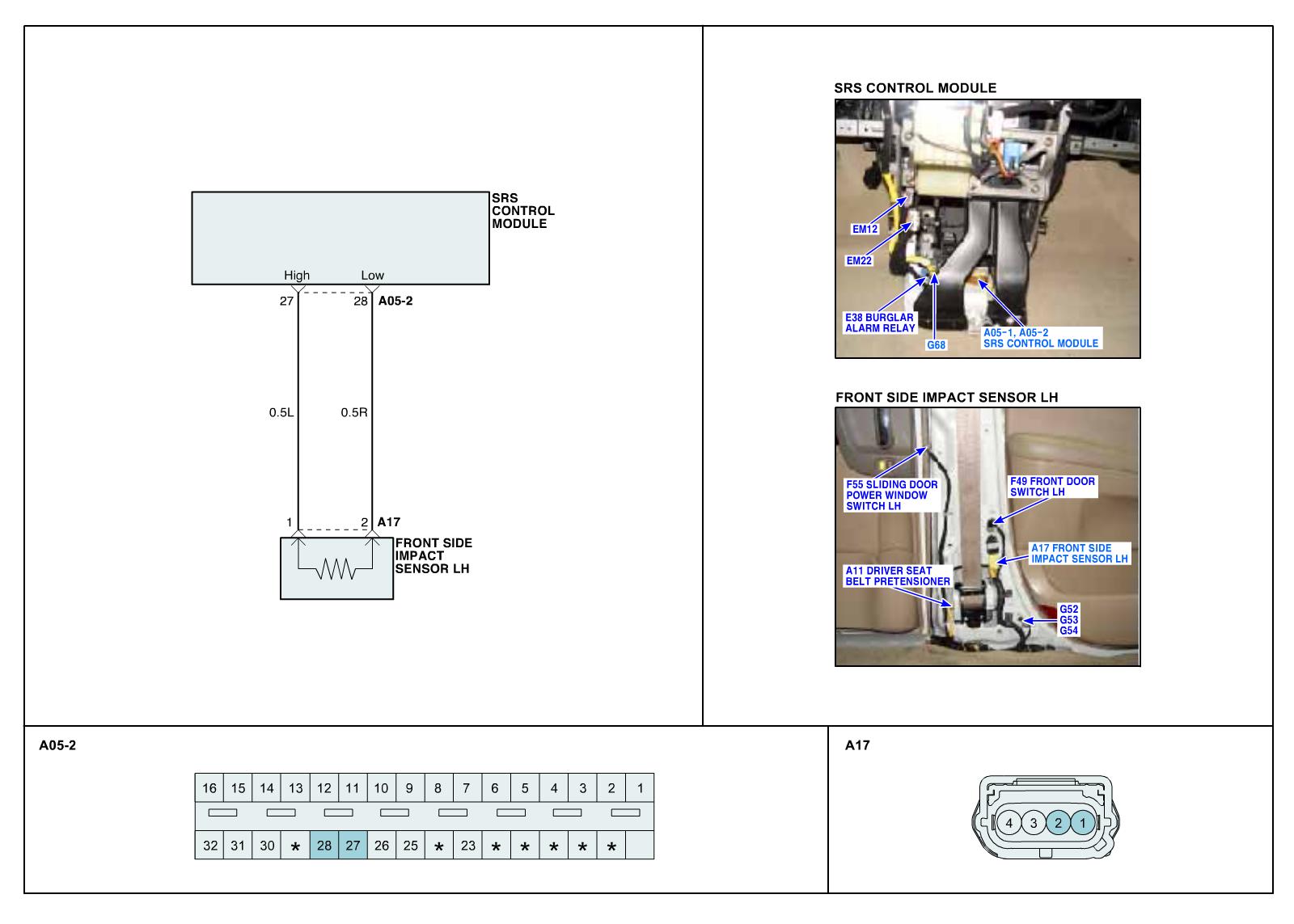 SRS CONTROL MODULE

High Low

27 28 A05-2

0.5L 0.5R

1 2 A17

FRONT SIDE IMPACT SENSOR LH

SRS CONTROL MODULE

EM12

EM22

E38 BURGLAR ALARM RELAY

G68

A05-1, A05-2 SRS CONTROL MODULE

FRONT SIDE IMPACT SENSOR LH

F55 SLIDING DOOR POWER WINDOW SWITCH LH

F49 FRONT DOOR SWITCH LH

A17 FRONT SIDE IMPACT SENSOR LH

A11 DRIVER SEAT BELT PRETENSIONER

G52
G53
G54

A05-2

| 16 | 15 | 14 | 13 | 12 | 11 | 10 | 9 | 8 | 7 | 6 | 5 | 4 | 3 | 2 | 1 |
|---|---|---|---|---|---|---|---|---|---|---|---|---|---|---|---|
| 32 | 31 | 30 | * | 28 | 27 | 26 | 25 | * | 23 | * | * | * | * | * | |

A17

4 3 2 1