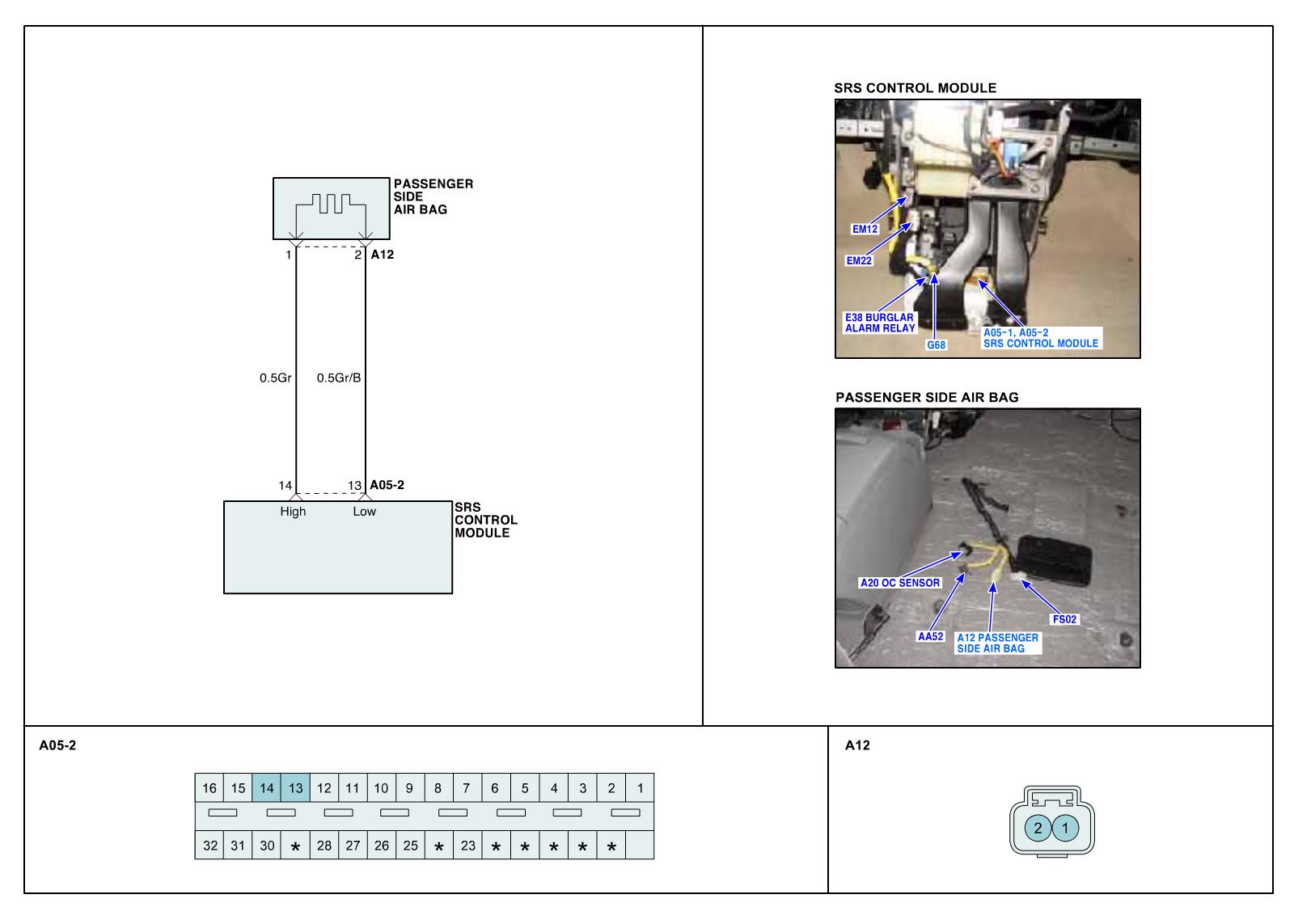 PASSENGER SIDE AIR BAG

1 2 A12

0.5Gr 0.5Gr/B

14 13 A05-2

High Low

SRS CONTROL MODULE

SRS CONTROL MODULE

EM12

EM22

E38 BURGLAR ALARM RELAY

G68

A05-1, A05-2 SRS CONTROL MODULE

PASSENGER SIDE AIR BAG

A20 OC SENSOR

AA52

A12 PASSENGER SIDE AIR BAG

FS02

A05-2

| 16 | 15 | 14 | 13 | 12 | 11 | 10 | 9 | 8 | 7 | 6 | 5 | 4 | 3 | 2 | 1 |
|---|---|---|---|---|---|---|---|---|---|---|---|---|---|---|---|
| 32 | 31 | 30 | * | 28 | 27 | 26 | 25 | * | 23 | * | * | * | * | * | |

A12

2 1