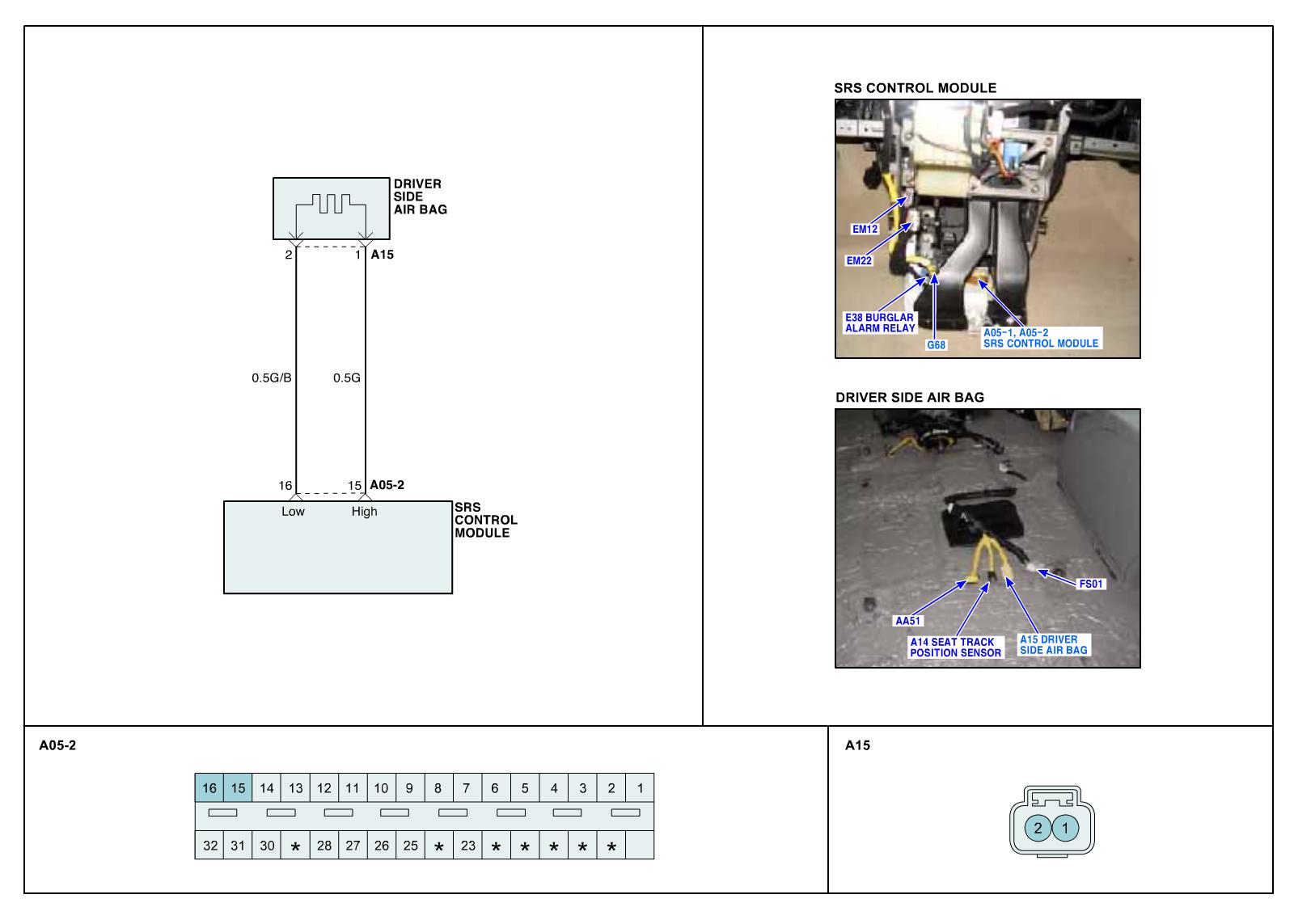 DRIVER SIDE AIR BAG

2 1 A15

0.5G/B 0.5G

16 15 A05-2

Low High

SRS CONTROL MODULE

SRS CONTROL MODULE

EM12

EM22

E38 BURGLAR ALARM RELAY

G68

A05-1, A05-2 SRS CONTROL MODULE

DRIVER SIDE AIR BAG

FS01

AA51

A14 SEAT TRACK POSITION SENSOR

A15 DRIVER SIDE AIR BAG

A05-2

| 16 | 15 | 14 | 13 | 12 | 11 | 10 | 9 | 8 | 7 | 6 | 5 | 4 | 3 | 2 | 1 |
|---|---|---|---|---|---|---|---|---|---|---|---|---|---|---|---|
| 32 | 31 | 30 | * | 28 | 27 | 26 | 25 | * | 23 | * | * | * | * | * | |

A15

2 1